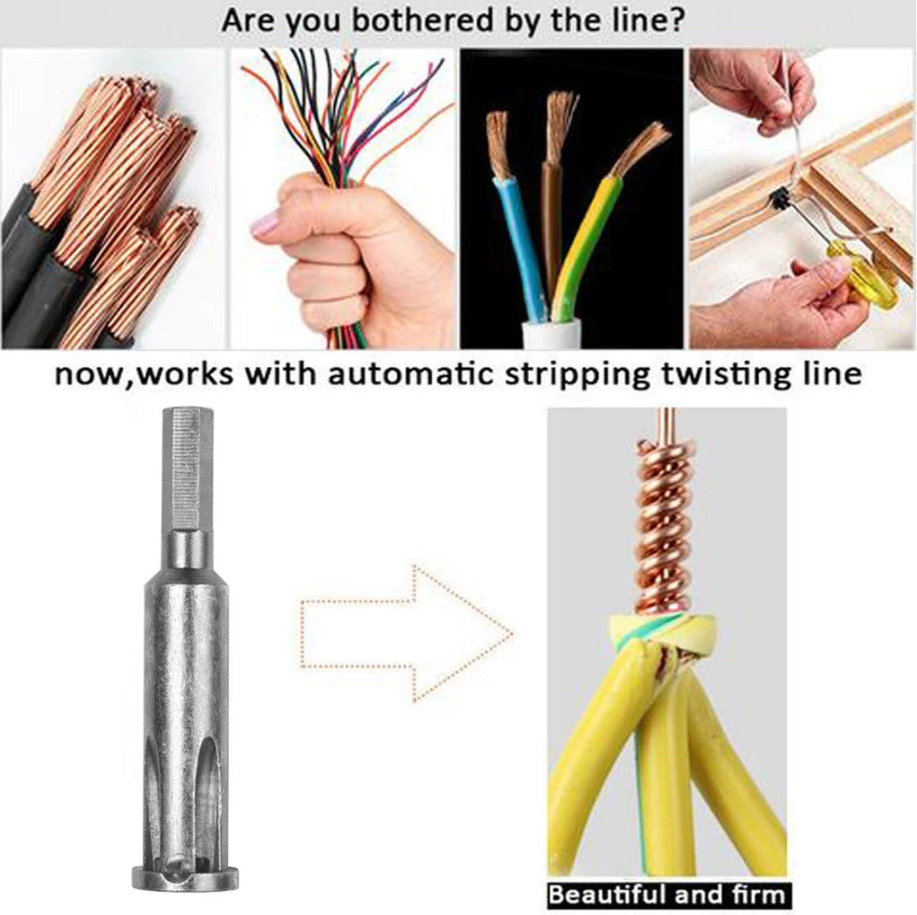 Are you bothered by the line?

now,works with automatic stripping twisting line

Beautiful and firm