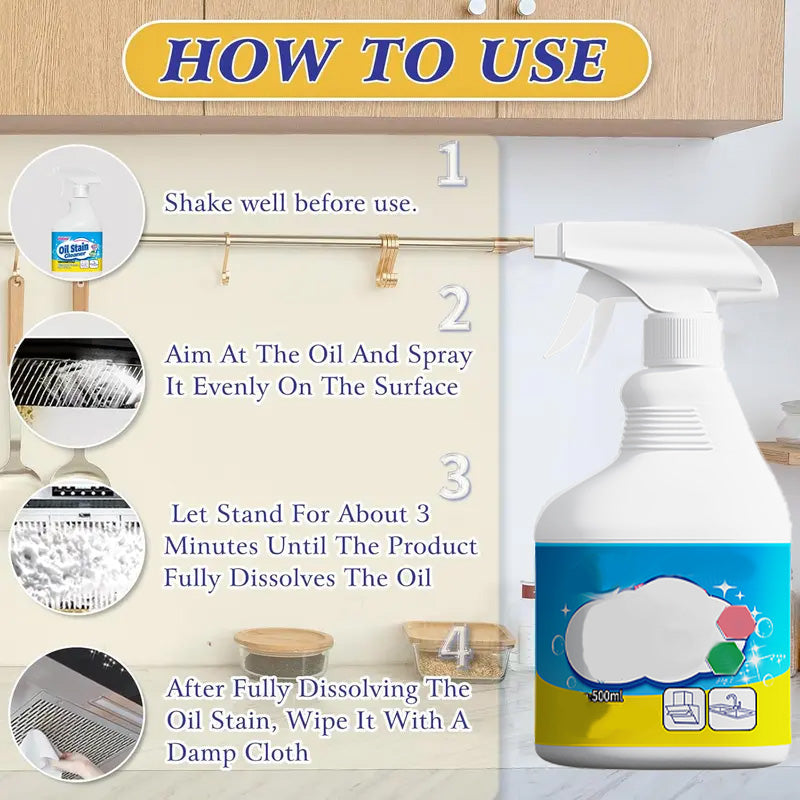 HOW TO USE

Oil Stain Cleaner

1

Shake well before use.

2

Aim At The Oil And Spray It Evenly On The Surface

3

Let Stand For About 3 Minutes Until The Product Fully Dissolves The Oil

4

After Fully Dissolving The Oil Stain, Wipe It With A Damp Cloth

500ml