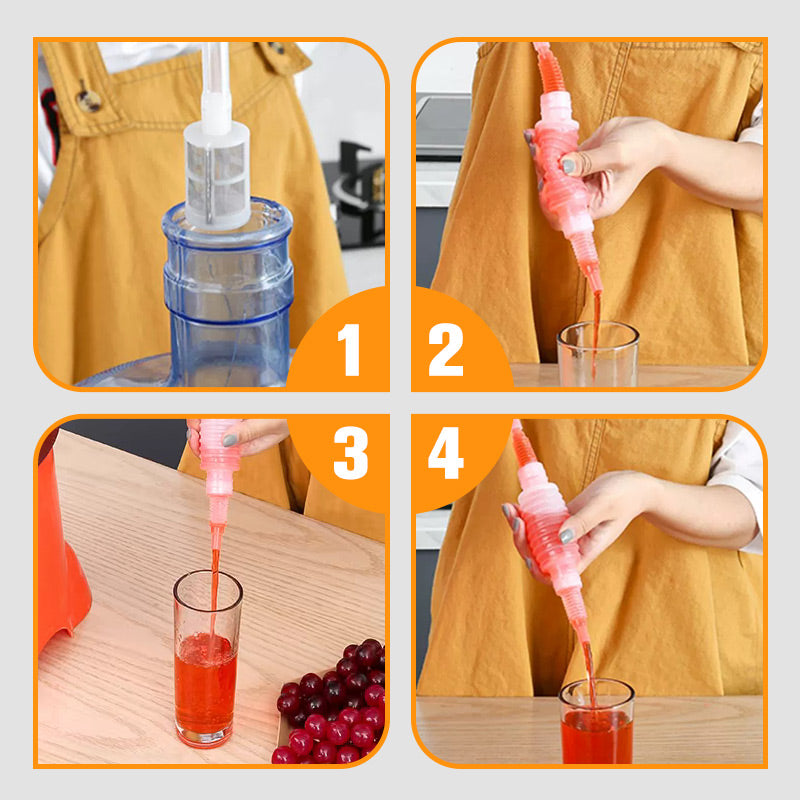 1
2
3
4