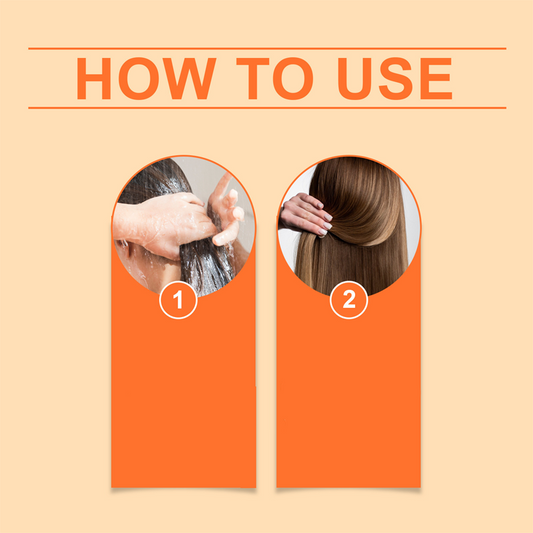 HOW TO USE

1

2