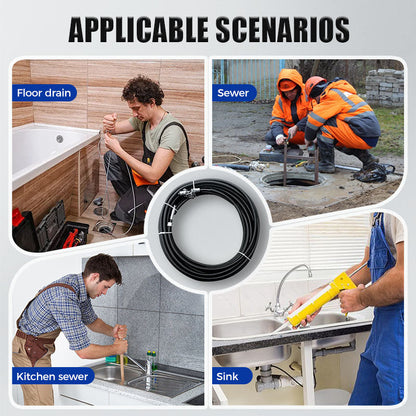 APPLICABLE SCENARIOS

Floor drain

Sewer

Kitchen sewer

Sink