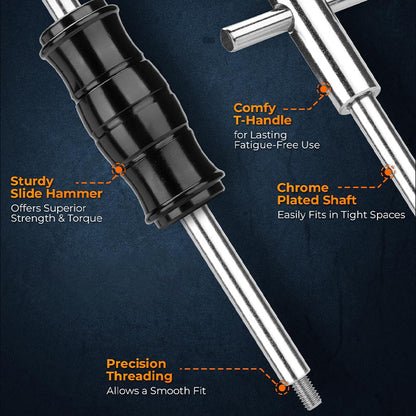 Comfy
T-Handle
for Lasting
Fatigue-Free Use

Sturdy
Slide Hammer
Offers Superior
Strength & Torque

Chrome
Plated Shaft
Easily Fits in Tight Spaces

Precision
Threading
Allows a Smooth Fit