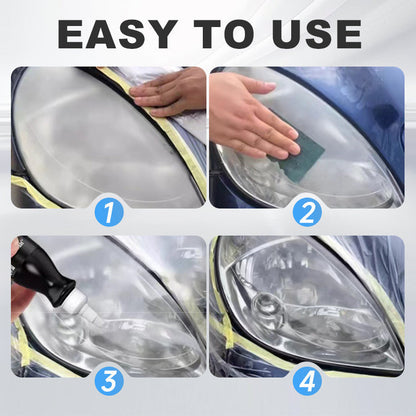 EASY TO USE

1

2

3

4