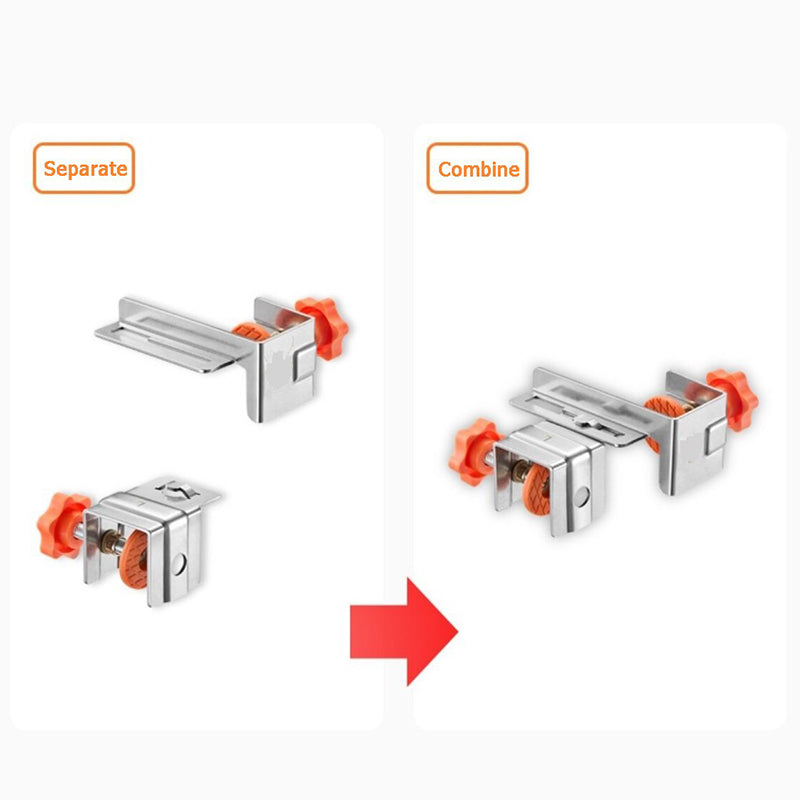 Separate

Combine