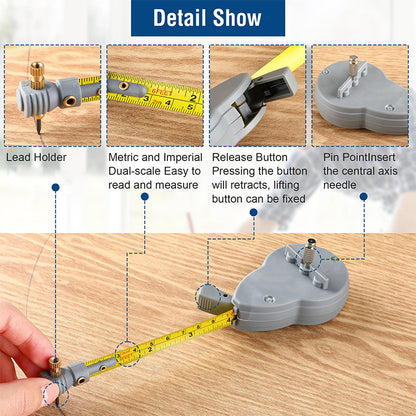 Detail Show

6FEET 2 3 4 5

Lead Holder

Metric and Imperial Dual-scale Easy to read and measure

Release Button Pressing the button will retracts, lifting button can be fixed

Pin PointInsert the central axis needle