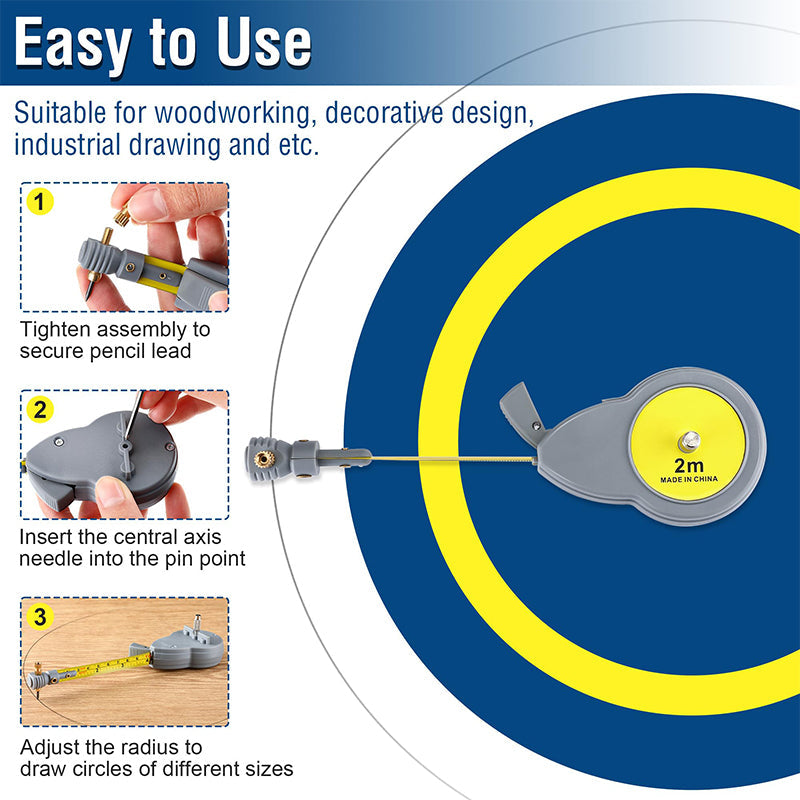 Easy to Use

Suitable for woodworking, decorative design, industrial drawing and etc.

1

Tighten assembly to secure pencil lead

2

Insert the central axis needle into the pin point

3

Adjust the radius to draw circles of different sizes

2m
MADE IN CHINA