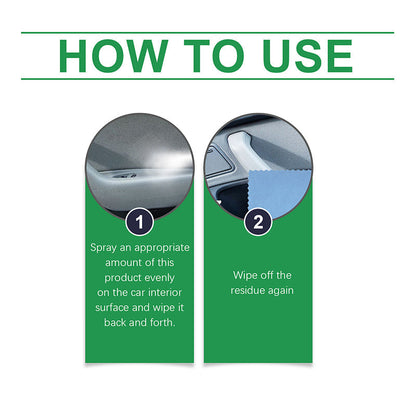 HOW TO USE

1

Spray an appropriate amount of this product evenly on the car interior surface and wipe it back and forth.

2

Wipe off the residue again