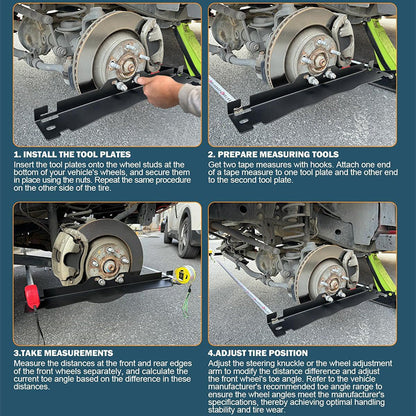 1. INSTALL THE TOOL PLATES

Insert the tool plates onto the wheel studs at the bottom of your vehicle's wheels, and secure them in place using the nuts. Repeat the same procedure on the other side of the tire.

2. PREPARE MEASURING TOOLS

Get two tape measures with hooks. Attach one end of a tape measure to one tool plate and the other end to the second tool plate.

3.TAKE MEASUREMENTS

Measure the distances at the front and rear edges of the front wheels separately, and calculate the current toe angle based on the difference in these distances.

4.ADJUST TIRE POSITION

Adjust the steering knuckle or the wheel adjustment arm to modify the distance difference and adjust the front wheel's toe angle. Refer to the vehicle manufacturer's recommended toe angle range to ensure the wheel angles meet the manufacturer's specifications, thereby achieving optimal handling stability and tire wear.