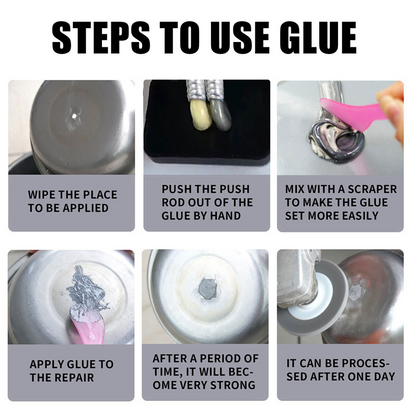 STEPS TO USE GLUE

WIPE THE PLACE TO BE APPLIED

PUSH THE PUSH ROD OUT OF THE GLUE BY HAND

MIX WITH A SCRAPER TO MAKE THE GLUE SET MORE EASILY

APPLY GLUE TO THE REPAIR

AFTER A PERIOD OF TIME, IT WILL BECOME VERY STRONG

IT CAN BE PROCESSED AFTER ONE DAY