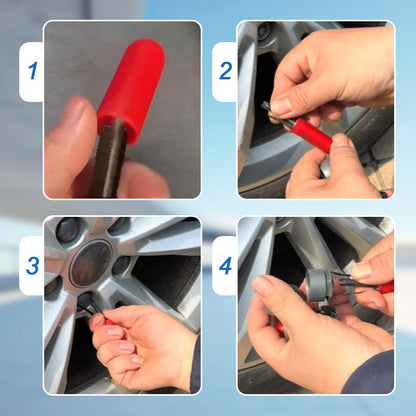 1

2

3

4