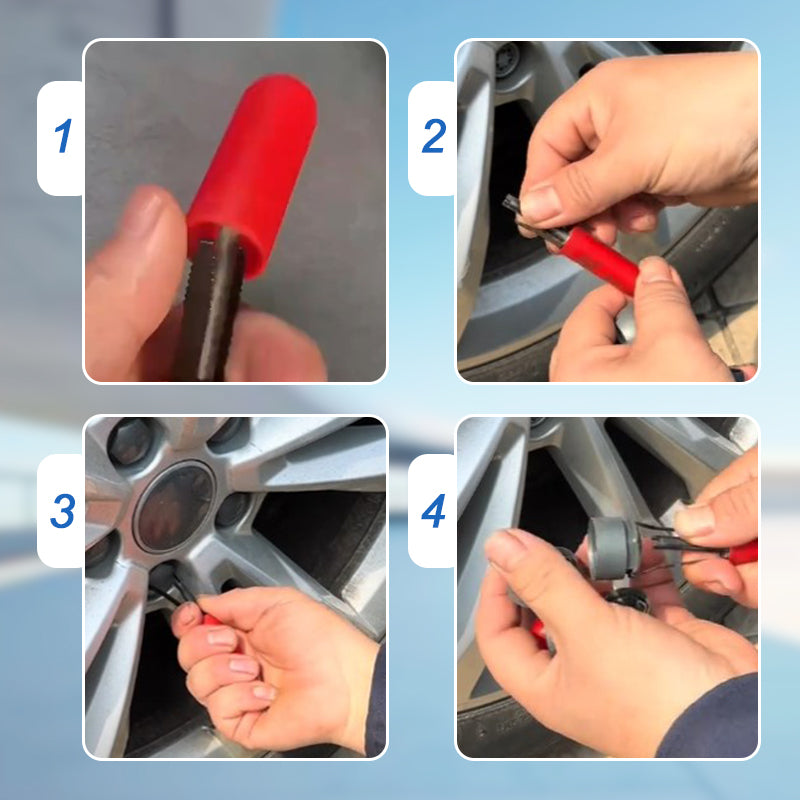 1

2

3

4