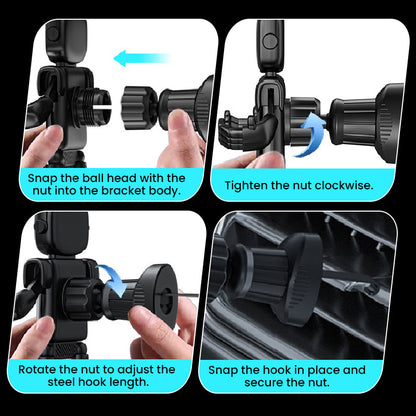 Snap the ball head with the nut into the bracket body.

Tighten the nut clockwise.

Rotate the nut to adjust the steel hook length.

Snap the hook in place and secure the nut.