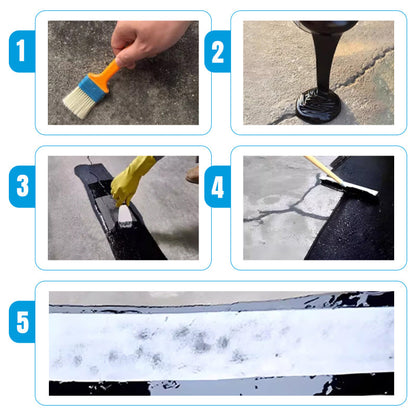 1
2
3
4
5