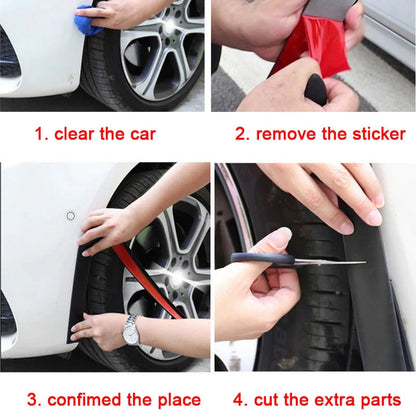 1. clear the car

2. remove the sticker

3. confimed the place

4. cut the extra parts