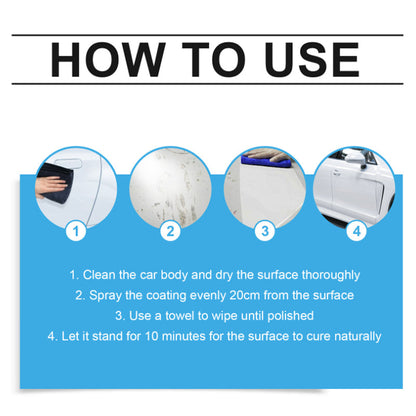 HOW TO USE

1

2

3

4

1. Clean the car body and dry the surface thoroughly
2. Spray the coating evenly 20cm from the surface
3. Use a towel to wipe until polished
4. Let it stand for 10 minutes for the surface to cure naturally