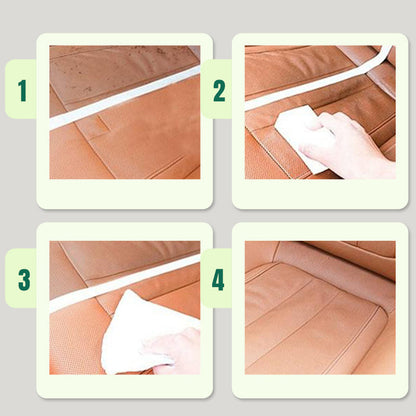 1

2

3

4