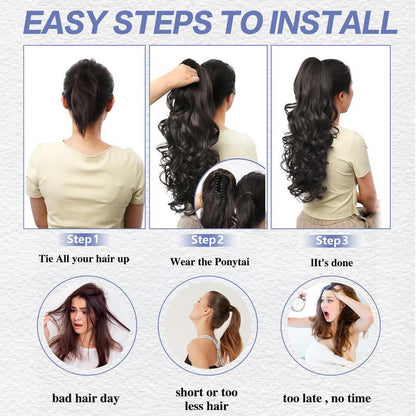 EASY STEPS TO INSTALL

Step 1
Tie All your hair up

Step 2
Wear the Ponytai

Step 3
IIt's done

bad hair day

short or too less hair

too late , no time