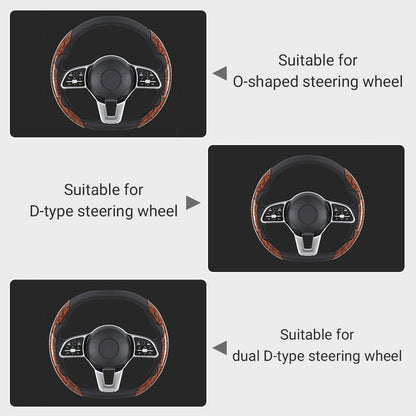 Suitable for
O-shaped steering wheel

Suitable for
D-type steering wheel

Suitable for
dual D-type steering wheel