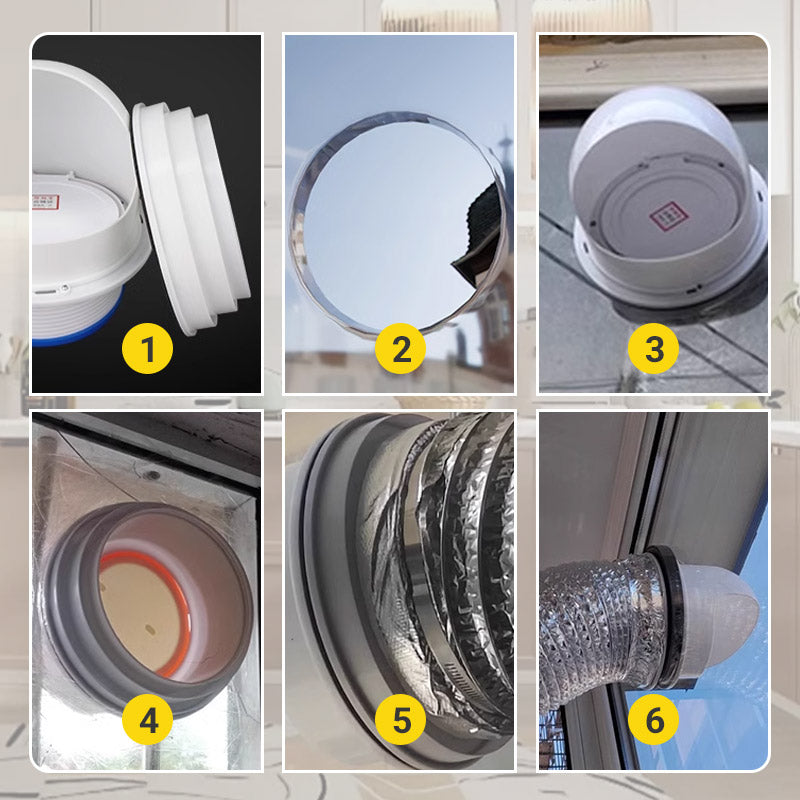 1

2

3

4

5

6