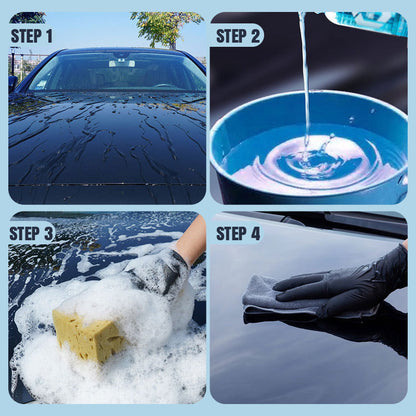 STEP 1

STEP 2

STEP 3

STEP 4