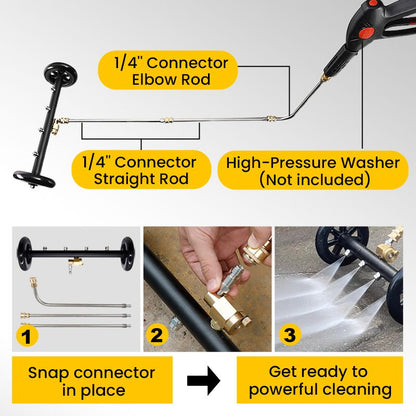 1/4" Connector
Elbow Rod

1/4" Connector
Straight Rod

High-Pressure Washer
(Not included)

1

2

3

Snap connector
in place

Get ready to
powerful cleaning