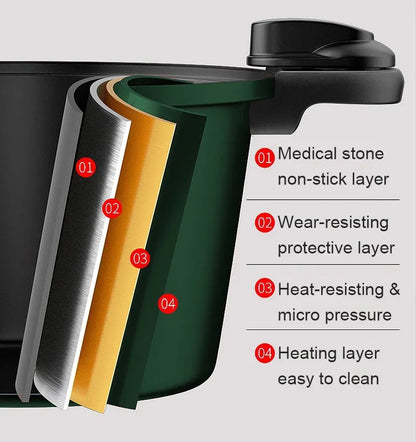 01
02
03
04

01 Medical stone non-stick layer

02 Wear-resisting protective layer

03 Heat-resisting & micro pressure

04 Heating layer easy to clean