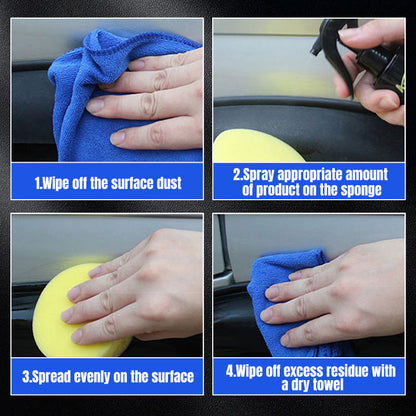 1.Wipe off the surface dust

2.Spray appropriate amount of product on the sponge

3.Spread evenly on the surface

4.Wipe off excess residue with a dry towel