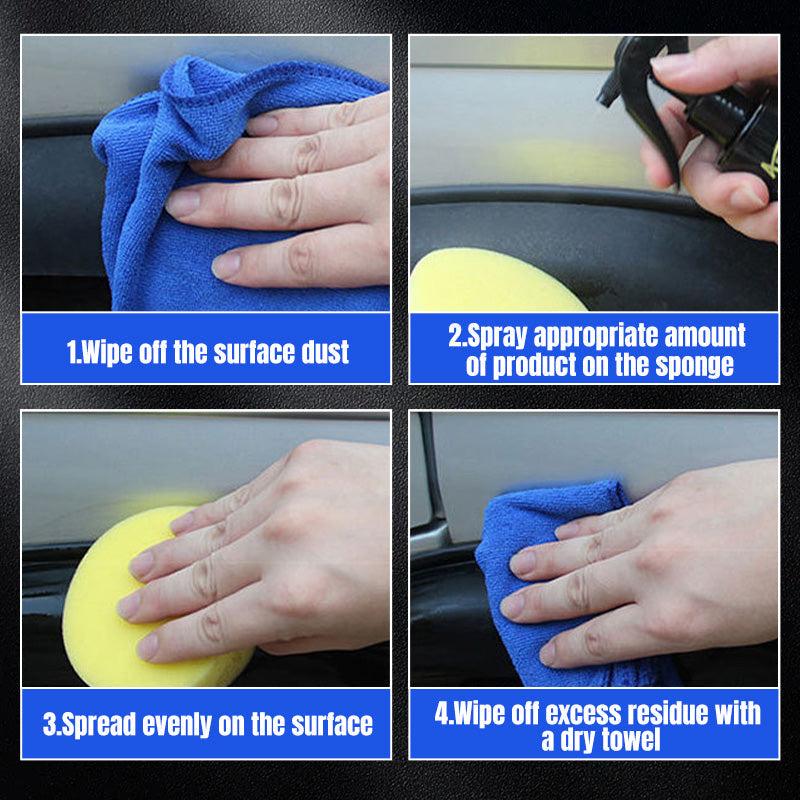 1.Wipe off the surface dust

2.Spray appropriate amount of product on the sponge

3.Spread evenly on the surface

4.Wipe off excess residue with a dry towel