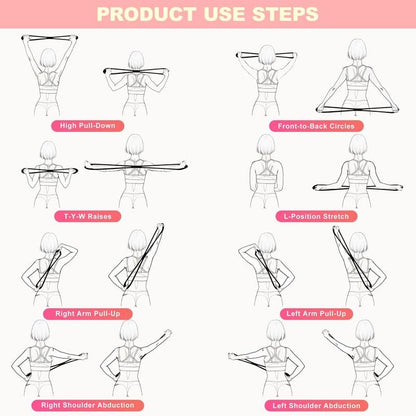 PRODUCT USE STEPS

High Pull-Down

Front-to-Back Circles

T-Y-W Raises

L-Position Stretch

Right Arm Pull-Up

Left Arm Pull-Up

Right Shoulder Abduction

Left Shoulder Abduction