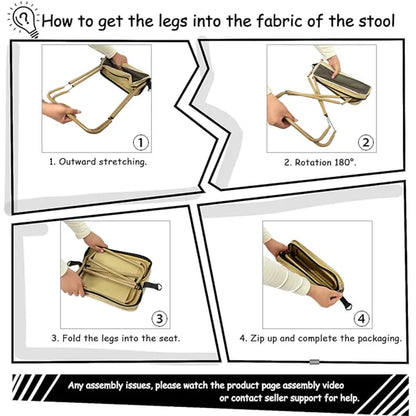 How to get the legs into the fabric of the stool

①
1. Outward stretching.

②
2. Rotation 180°.

③
3. Fold the legs into the seat.

④
4. Zip up and complete the packaging.

Any assembly issues, please watch the product page assembly video or contact seller support for help.