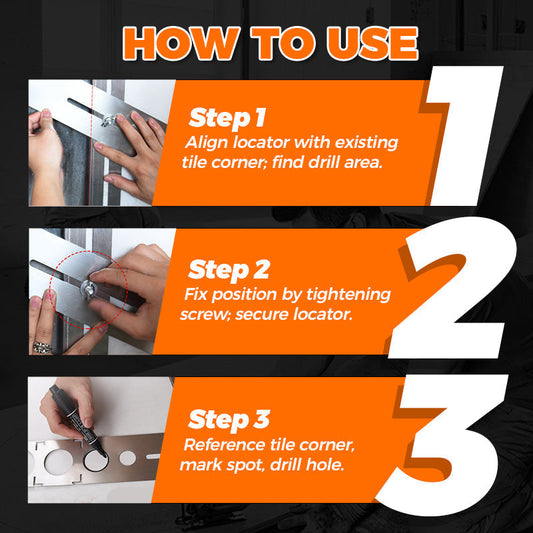 HOW TO USE

Step 1
Align locator with existing tile corner; find drill area.

1

Step 2
Fix position by tightening screw; secure locator.

2

Step 3
Reference tile corner, mark spot, drill hole.

3