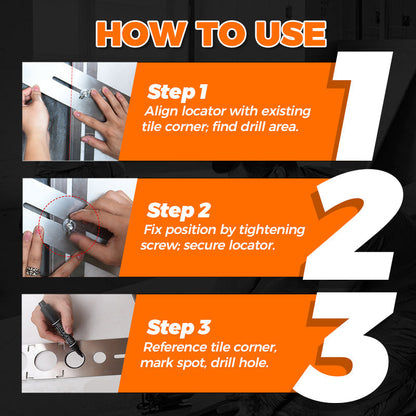 HOW TO USE

Step 1
Align locator with existing tile corner; find drill area.

1

Step 2
Fix position by tightening screw; secure locator.

2

Step 3
Reference tile corner, mark spot, drill hole.

3