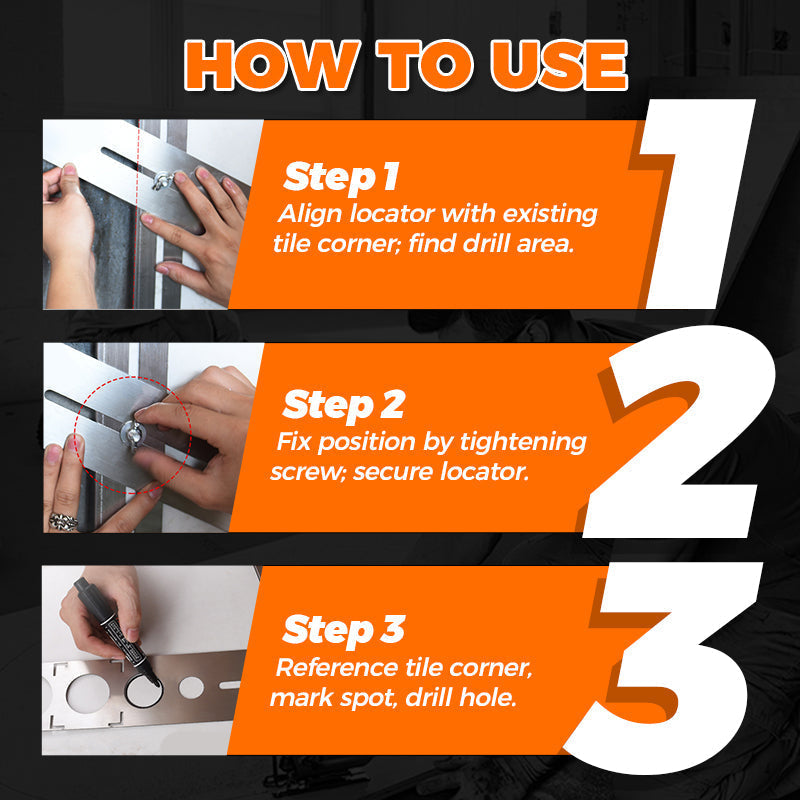 HOW TO USE

Step 1
Align locator with existing tile corner; find drill area.

1

Step 2
Fix position by tightening screw; secure locator.

2

Step 3
Reference tile corner, mark spot, drill hole.

3