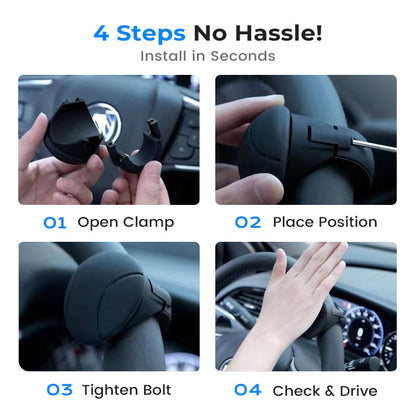 4 Steps No Hassle!
Install in Seconds

01 Open Clamp

02 Place Position

03 Tighten Bolt

04 Check & Drive