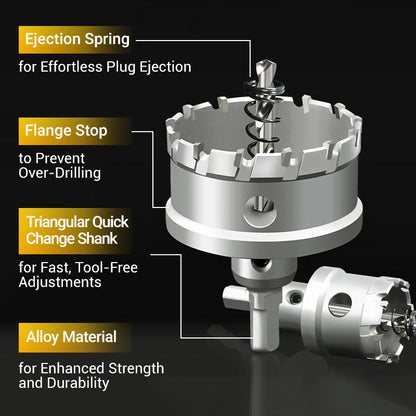 Ejection Spring

for Effortless Plug Ejection

Flange Stop

to Prevent Over-Drilling

Triangular Quick Change Shank

for Fast, Tool-Free Adjustments

Alloy Material

for Enhanced Strength and Durability