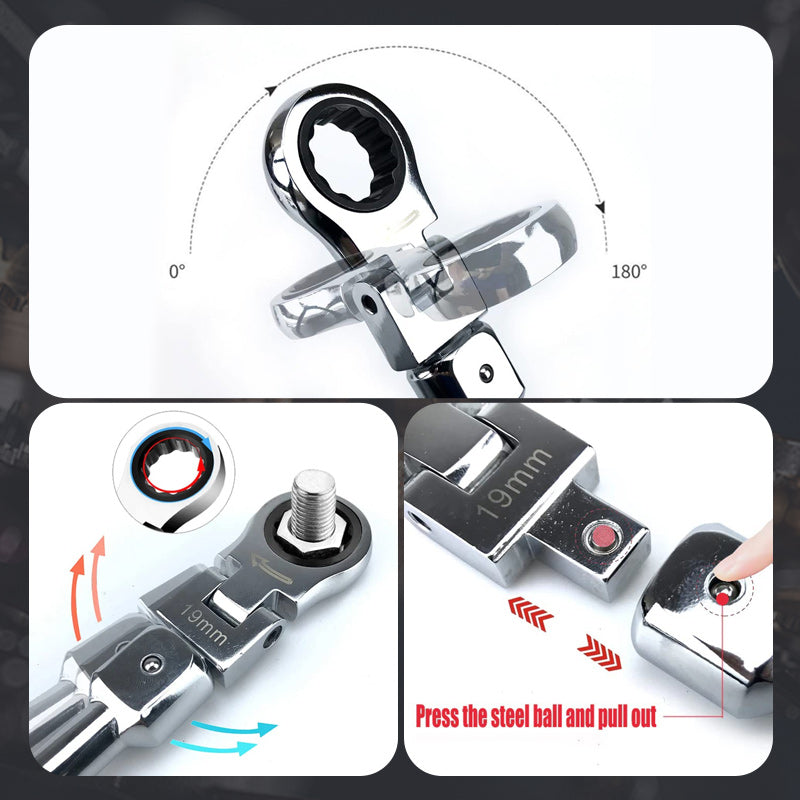 0°

180°

19mm

19mm

Press the steel ball and pull out